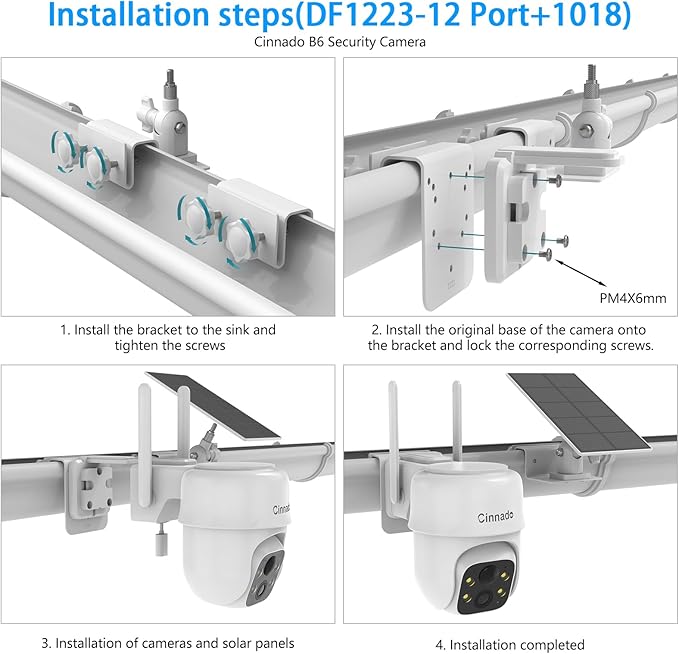 Installation steps(DF1223-12 Port+1018)
Cinnado B6 Security Camera

PM4X6mm

1. Install the bracket to the sink and tighten the screws

2. Install the original base of the camera onto the bracket and lock the corresponding screws.

Cinnado

Cinnado

3. Installation of cameras and solar panels

4. Installation completed